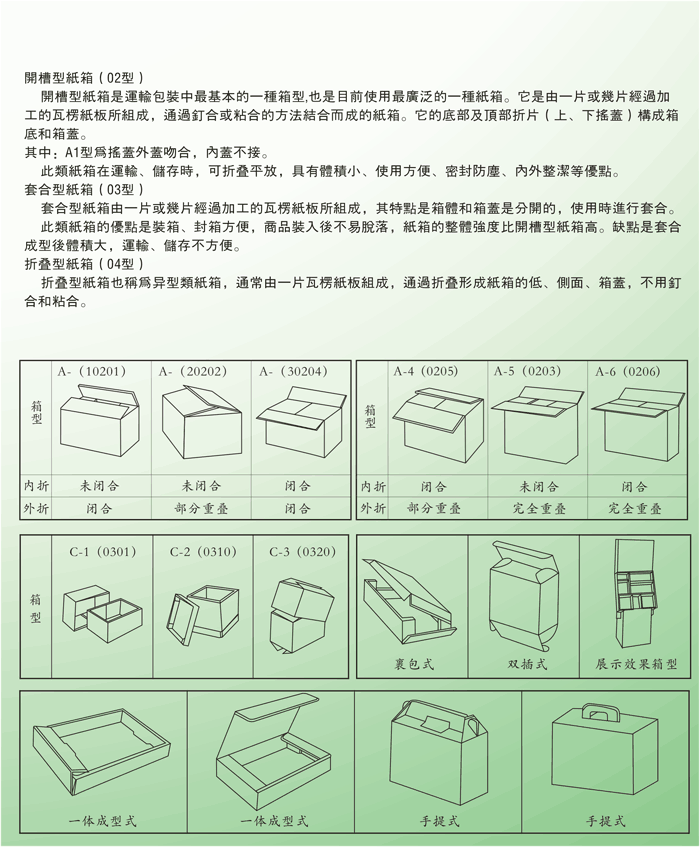 開槽型紙箱（02型）

開槽型紙箱是運輸包裝中最基本的一種箱型,也是目前使用最廣泛的一種紙箱。它是由一片或幾片經過加工的瓦楞紙板所組成，通過釘合或粘合的方法結合而成的紙箱。它的底部及頂部折片（上、下搖蓋）構成箱底和箱蓋。

其中：A1型爲搖蓋外蓋吻合，內蓋不接。

此類紙箱在運輸、儲存時，可折叠平放，具有體積小、使用方便、密封防塵、內外整潔等優點。

套合型紙箱（03型）

套合型紙箱由一片或幾片經過加工的瓦楞紙板所組成，其特點是箱體和箱蓋是分開的，使用時進行套合。

此類紙箱的優點是裝箱、封箱方便，商品裝入後不易脫落，紙箱的整體強度比開槽型紙箱高。缺點是套合成型後體積大，運輸、儲存不方便。

折叠型紙箱（04型）

折叠型紙箱也稱爲异型類紙箱，通常由一片瓦楞紙板組成，通過折叠形成紙箱的低、側面、箱蓋，不用釘合和粘合。

| 箱型 | A-（10201） | A-（20202） | A-（30204） |
|---|---|---|---|
| 内折 | 未闭合 | 未闭合 | 闭合 |
| 外折 | 闭合 | 部分重叠 | 闭合 |

| 箱型 | A-4（0205） | A-5（0203） | A-6（0206） |
|---|---|---|---|
| 内折 | 闭合 | 未闭合 | 闭合 |
| 外折 | 部分重叠 | 完全重叠 | 完全重叠 |

箱型 C-1（0301） C-2（0310） C-3（0320）

裹包式 双插式 展示效果箱型

一体成型式 一体成型式 手提式 手提式